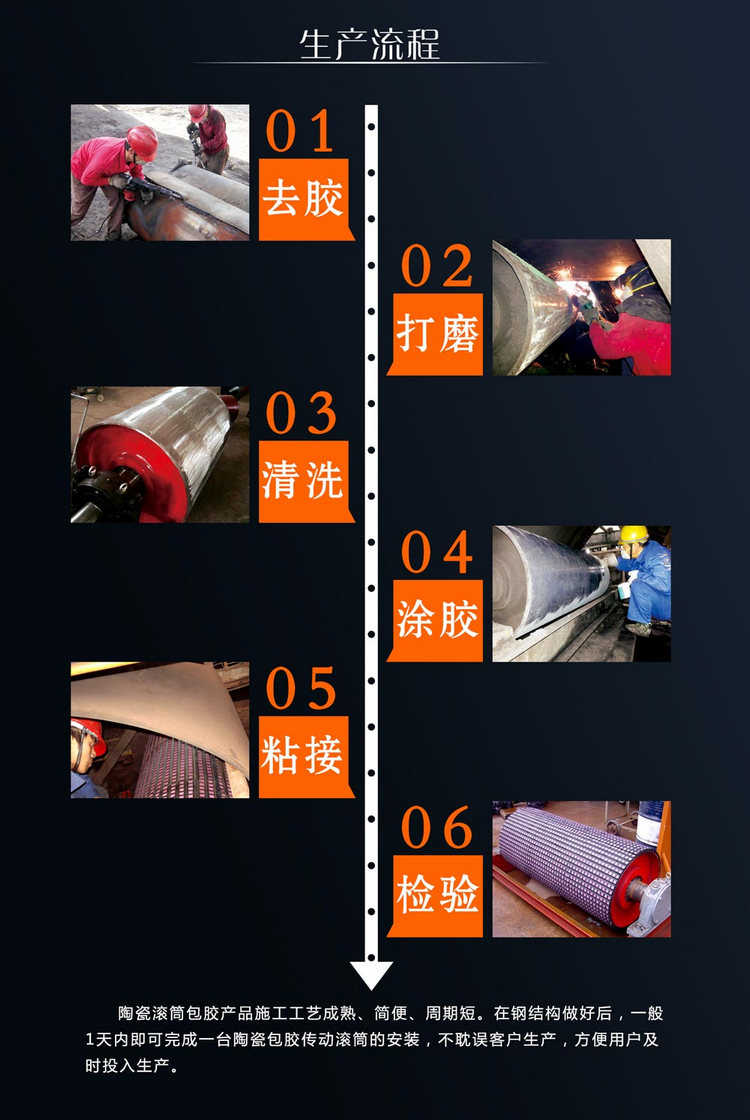 生产流程

01
去胶

02
打磨

03
清洗

04
涂胶

05
粘接

06
检验

陶瓷滚筒包胶产品施工工艺成熟、简便、周期短。在钢结构做好后，一般1天内即可完成一台陶瓷包胶传动滚筒的安装，不耽误客户生产，方便用户及时投入生产。